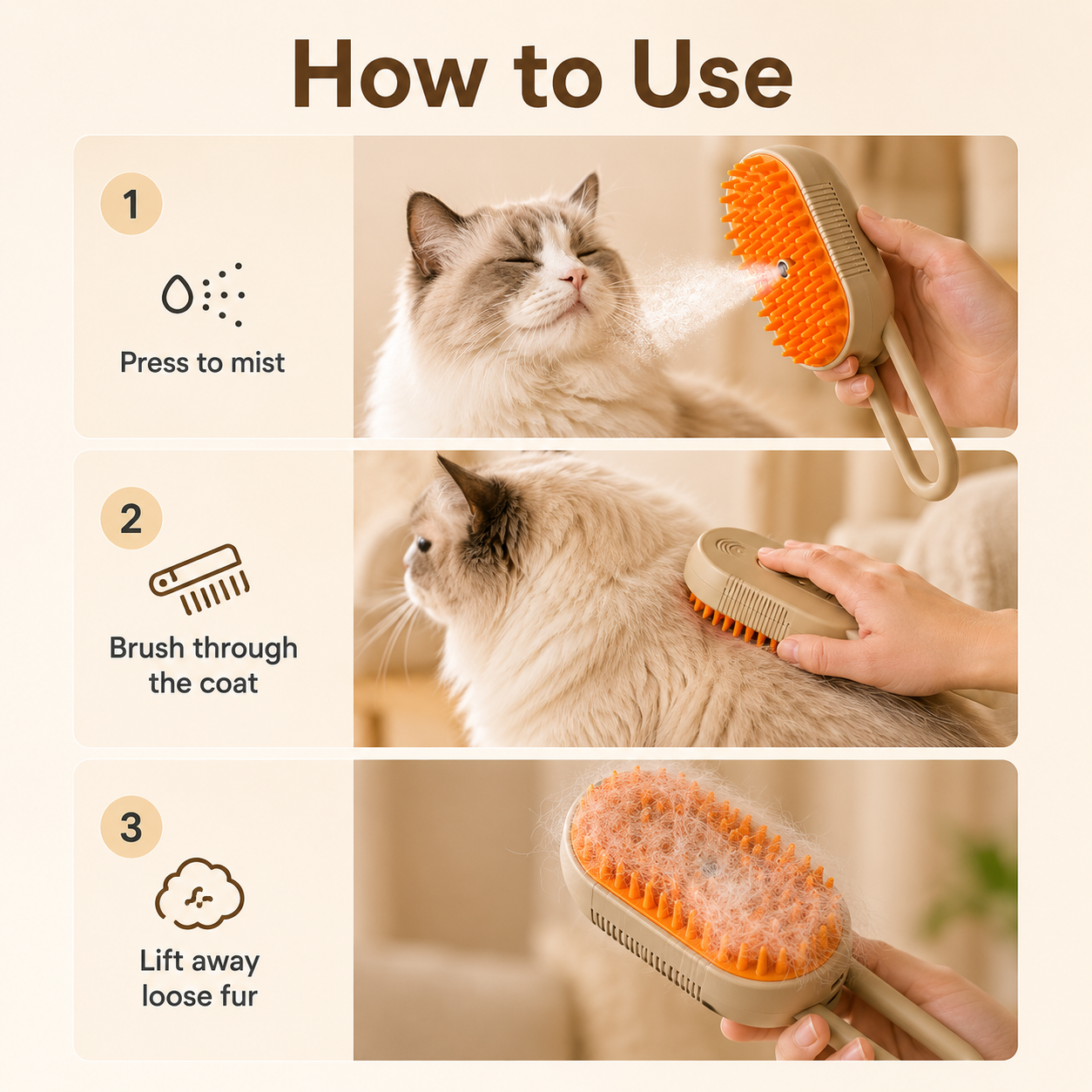 How to Use

1

Press to mist

2

Brush through the coat

3

Lift away loose fur