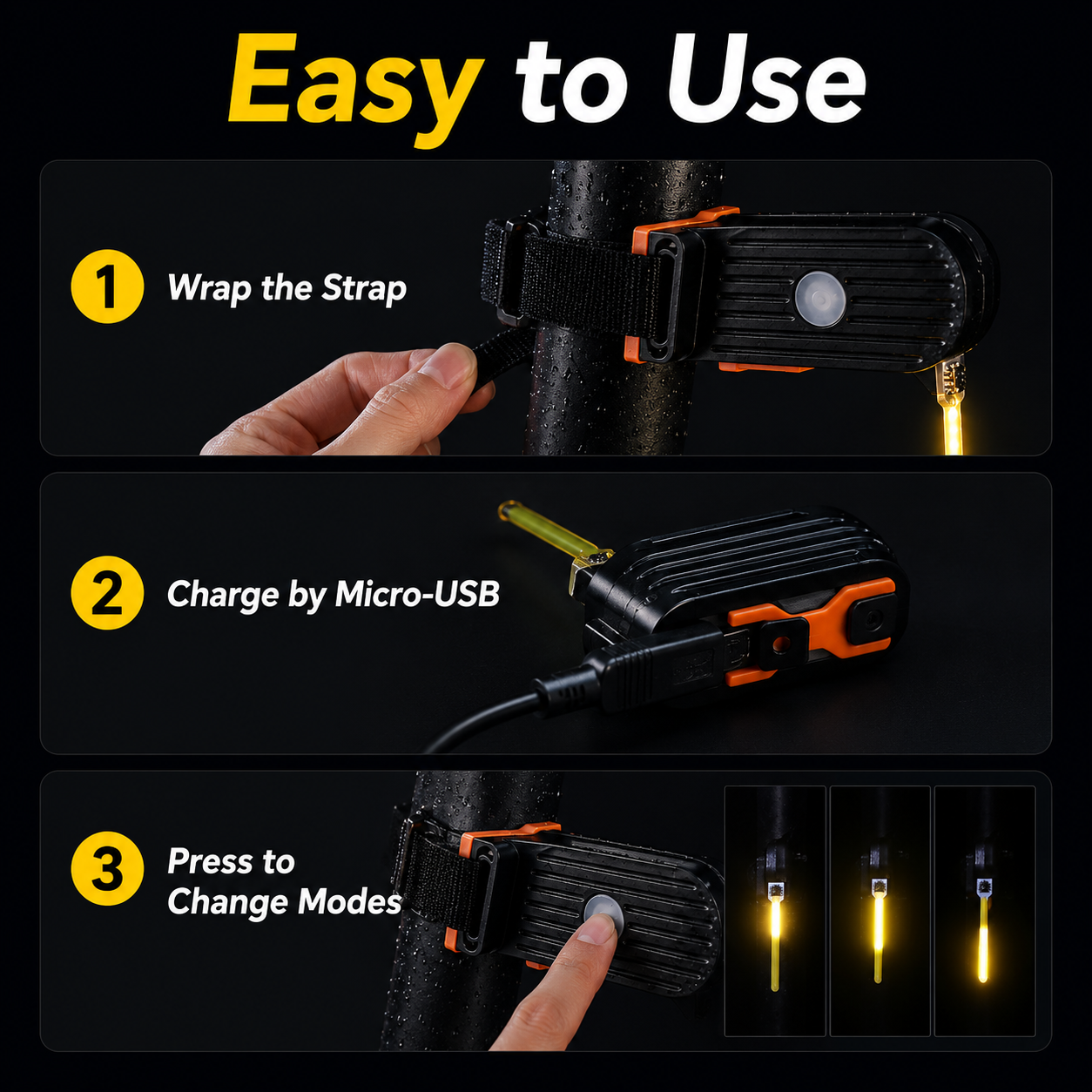 Easy to Use

1 Wrap the Strap

2 Charge by Micro-USB

3 Press to Change Modes