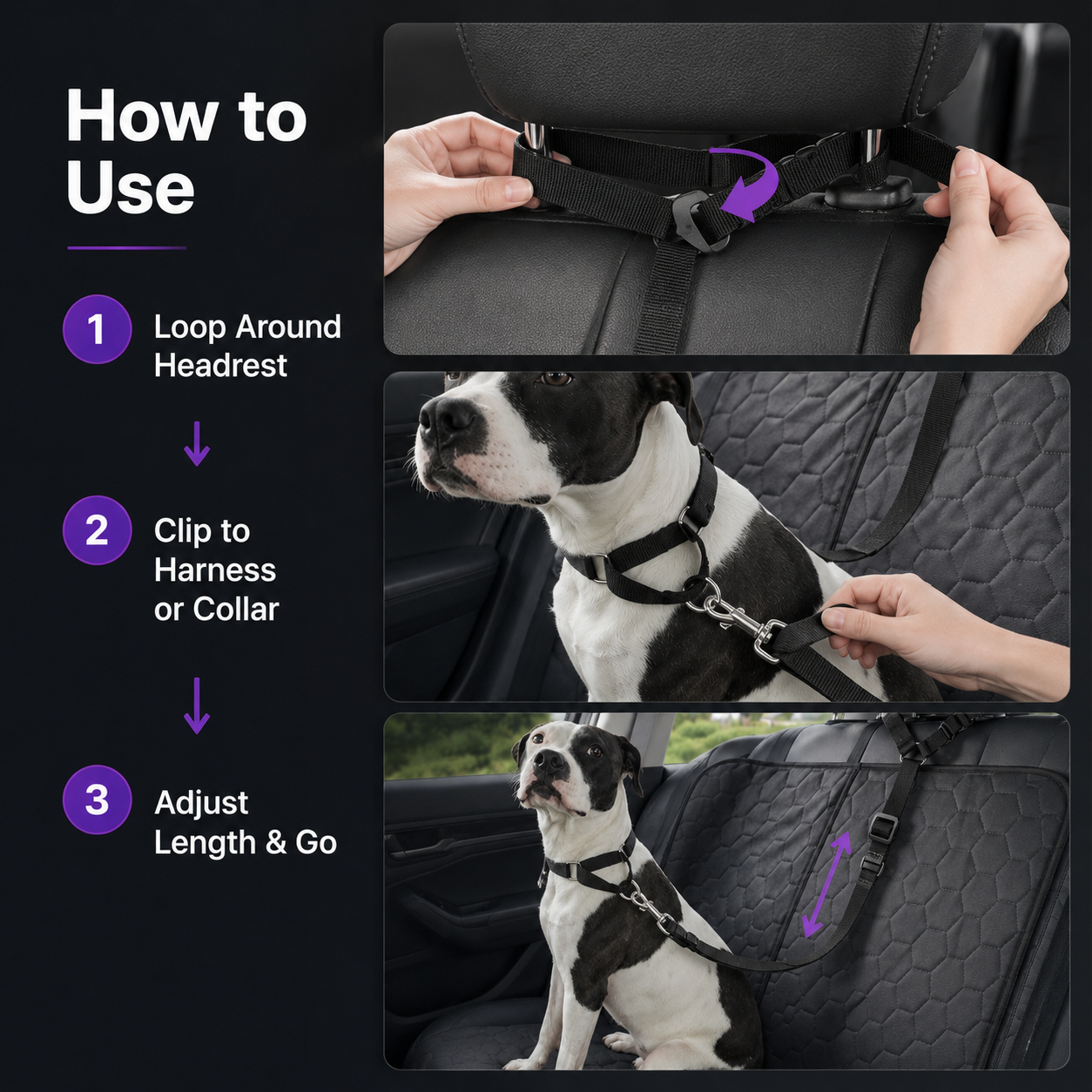 How to Use

1 Loop Around Headrest

2 Clip to Harness or Collar

3 Adjust Length & Go