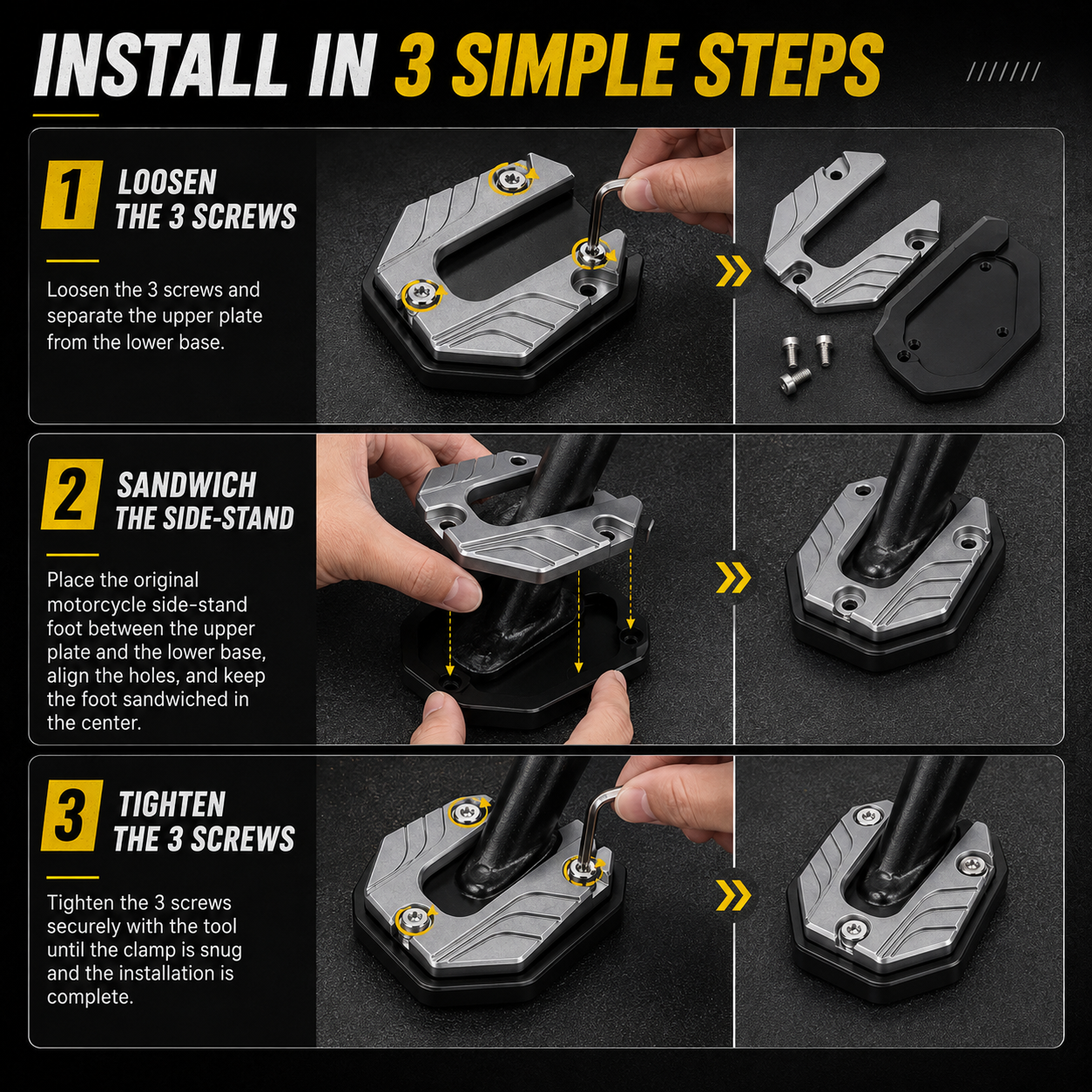 INSTALL IN 3 SIMPLE STEPS

1 LOOSEN THE 3 SCREWS

Loosen the 3 screws and separate the upper plate from the lower base.

2 SANDWICH THE SIDE-STAND

Place the original motorcycle side-stand foot between the upper plate and the lower base, align the holes, and keep the foot sandwiched in the center.

3 TIGHTEN THE 3 SCREWS

Tighten the 3 screws securely with the tool until the clamp is snug and the installation is complete.