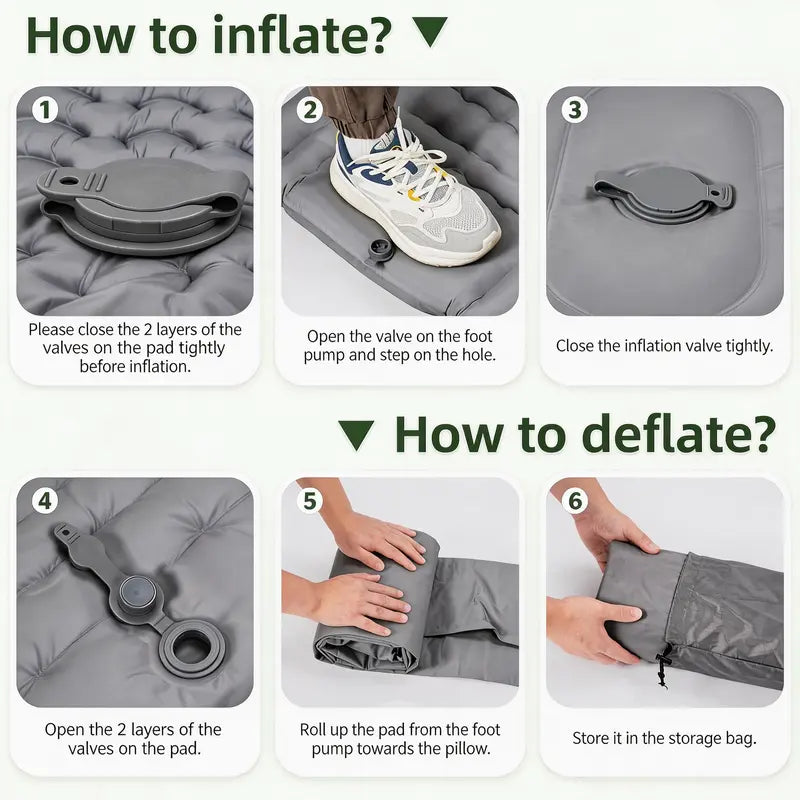 How to inflate? ▼

1
Please close the 2 layers of the valves on the pad tightly before inflation.

2
Open the valve on the foot pump and step on the hole.

3
Close the inflation valve tightly.

▼ How to deflate?

4
Open the 2 layers of the valves on the pad.

5
Roll up the pad from the foot pump towards the pillow.

6
Store it in the storage bag.